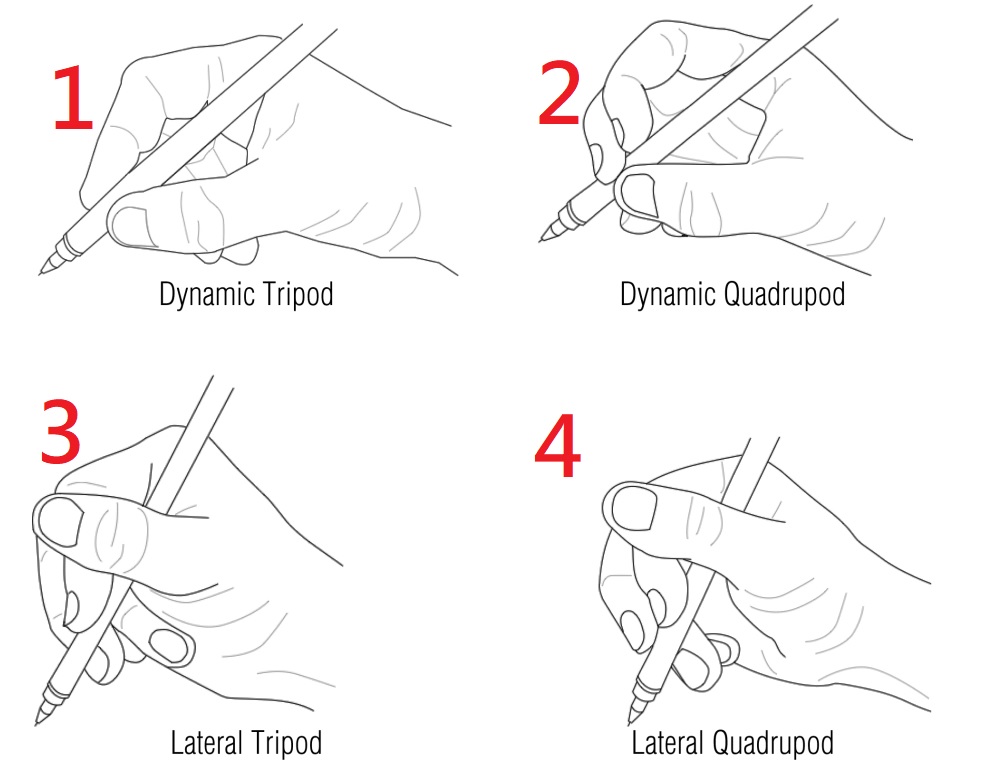 1
Dynamic Tripod

2
Dynamic Quadrupod

3
Lateral Tripod

4
Lateral Quadrupod